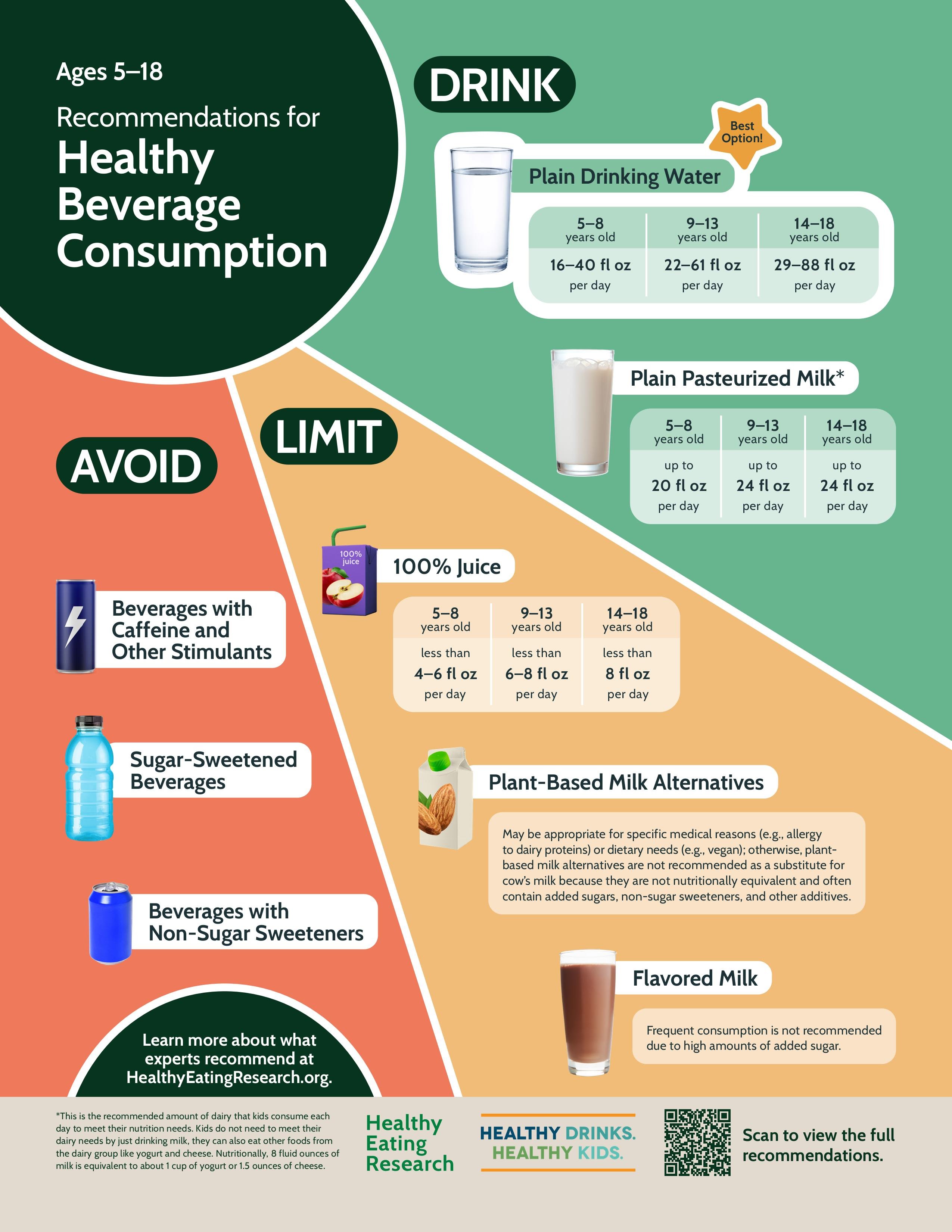 Ages 5–18

Recommendations for Healthy Beverage Consumption

DRINK

Best Option!

Plain Drinking Water

| 5–8 years old | 9–13 years old | 14–18 years old |
|---|---|---|
| 16–40 fl oz per day | 22–61 fl oz per day | 29–88 fl oz per day |

Plain Pasteurized Milk*

| 5–8 years old | 9–13 years old | 14–18 years old |
|---|---|---|
| up to 20 fl oz per day | up to 24 fl oz per day | up to 24 fl oz per day |

LIMIT

100% juice

100% Juice

| 5–8 years old | 9–13 years old | 14–18 years old |
|---|---|---|
| less than 4–6 fl oz per day | less than 6–8 fl oz per day | less than 8 fl oz per day |

Plant-Based Milk Alternatives

May be appropriate for specific medical reasons (e.g., allergy to dairy proteins) or dietary needs (e.g., vegan); otherwise, plant-based milk alternatives are not recommended as a substitute for cow's milk because they are not nutritionally equivalent and often contain added sugars, non-sugar sweeteners, and other additives.

Flavored Milk

Frequent consumption is not recommended due to high amounts of added sugar.

AVOID

Beverages with Caffeine and Other Stimulants

Sugar-Sweetened Beverages

Beverages with Non-Sugar Sweeteners

Learn more about what experts recommend at HealthyEatingResearch.org.

*This is the recommended amount of dairy that kids consume each day to meet their nutrition needs. Kids do not need to meet their dairy needs by just drinking milk, they can also eat other foods from the dairy group like yogurt and cheese. Nutritionally, 8 fluid ounces of milk is equivalent to about 1 cup of yogurt or 1.5 ounces of cheese.

Healthy Eating Research

HEALTHY DRINKS. HEALTHY KIDS.

Scan to view the full recommendations.